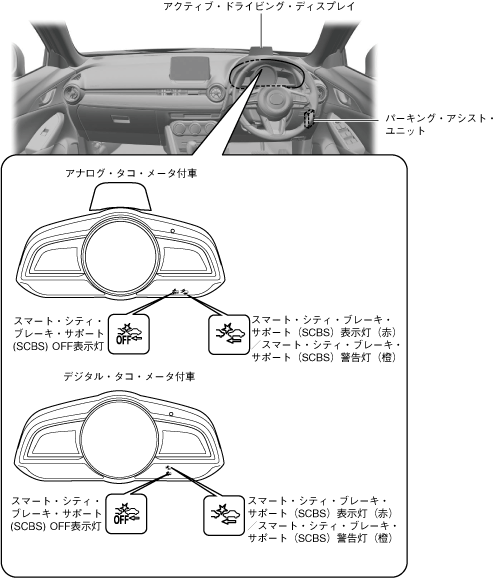 アクティブ・ドライビング・ディスプレイ

パーキング・アシスト・ユニット

アナログ・タコ・メータ付車

スマート・シティ・ブレーキ・サポート (SCBS) OFF表示灯

OFF

スマート・シティ・ブレーキ・サポート（SCBS）表示灯（赤）／スマート・シティ・ブレーキ・サポート（SCBS）警告灯（橙）

デジタル・タコ・メータ付車

スマート・シティ・ブレーキ・サポート (SCBS) OFF表示灯

OFF

スマート・シティ・ブレーキ・サポート（SCBS）表示灯（赤）／スマート・シティ・ブレーキ・サポート（SCBS）警告灯（橙）