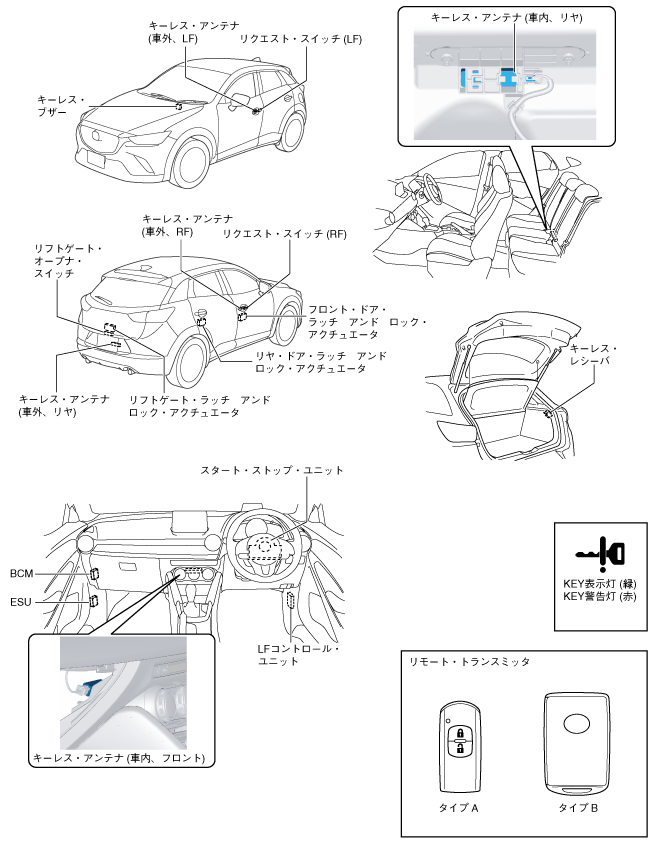 キーレス・アンテナ (車外、LF)

リクエスト・スイッチ (LF)

キーレス・ブザー

キーレス・アンテナ (車内、リヤ)

キーレス・アンテナ (車外、RF)

リクエスト・スイッチ (RF)

リフトゲート・オープナ・スイッチ

フロント・ドア・ラッチ　アンド　ロック・アクチュエータ

リヤ・ドア・ラッチ　アンド　ロック・アクチュエータ

キーレス・アンテナ (車外、リヤ)

リフトゲート・ラッチ　アンド　ロック・アクチュエータ

キーレス・レシーバ

スタート・ストップ・ユニット

BCM

ESU

LFコントロール・ユニット

キーレス・アンテナ (車内、フロント)

KEY表示灯 (緑)
KEY警告灯 (赤)

リモート・トランスミッタ

タイプ A

タイプ B