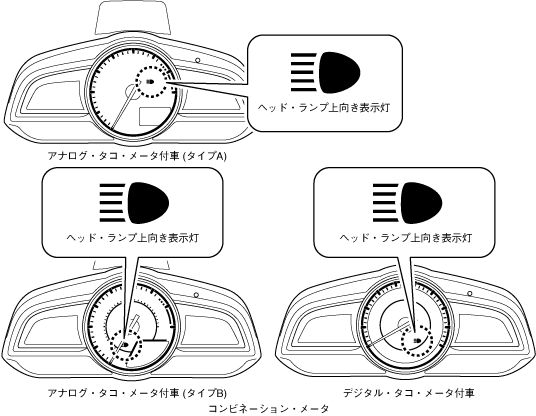 ヘッド・ランプ上向き表示灯

アナログ・タコ・メータ付車 (タイプA)

ヘッド・ランプ上向き表示灯

ヘッド・ランプ上向き表示灯

アナログ・タコ・メータ付車 (タイプB)

デジタル・タコ・メータ付車

コンビネーション・メータ