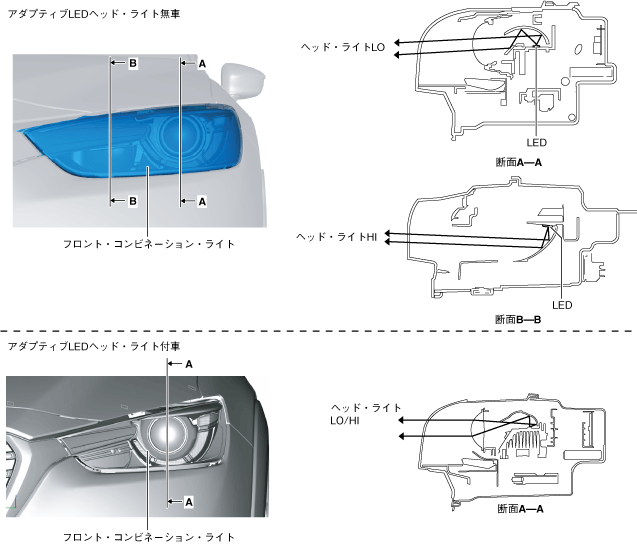 アダプティブLEDヘッド・ライト無車

B
A
B
A

フロント・コンビネーション・ライト

ヘッド・ライトLO

LED

断面A—A

ヘッド・ライトHI

LED

断面B—B

アダプティブLEDヘッド・ライト付車

A
A

フロント・コンビネーション・ライト

ヘッド・ライト
LO/HI

断面A—A