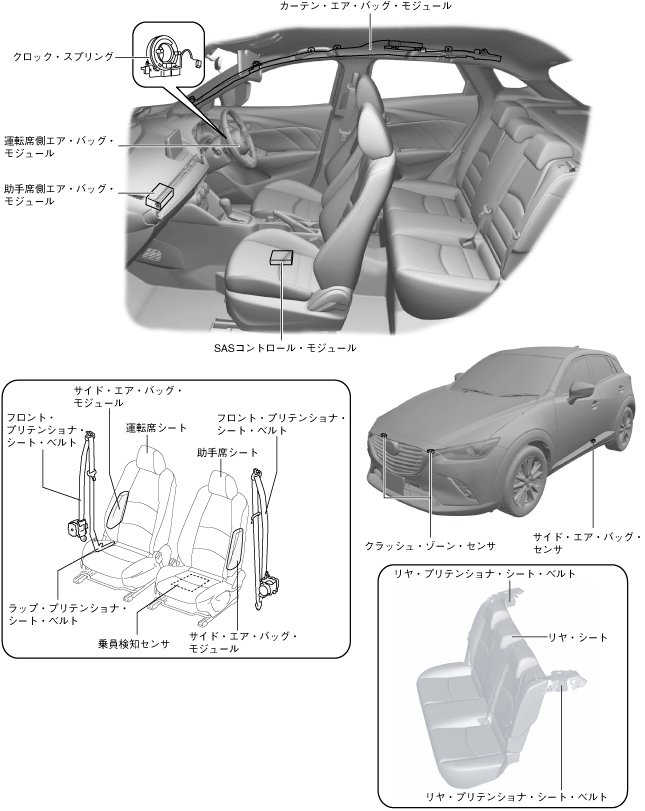 カーテン・エア・バッグ・モジュール

クロック・スプリング

運転席側エア・バッグ・モジュール

助手席側エア・バッグ・モジュール

SASコントロール・モジュール

サイド・エア・バッグ・モジュール

フロント・プリテンショナ・シート・ベルト

運転席シート

フロント・プリテンショナ・シート・ベルト

助手席シート

ラップ・プリテンショナ・シート・ベルト

乗員検知センサ

サイド・エア・バッグ・モジュール

クラッシュ・ゾーン・センサ

サイド・エア・バッグ・センサ

リヤ・プリテンショナ・シート・ベルト

リヤ・シート

リヤ・プリテンショナ・シート・ベルト