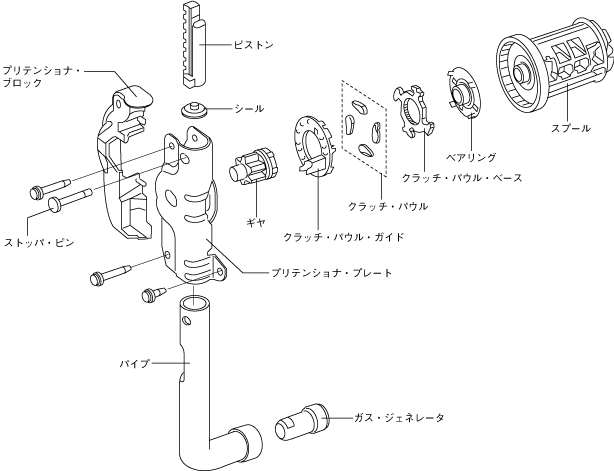 ピストン

プリテンショナ・ブロック

シール

スプール

ベアリング

クラッチ・パウル・ベース

クラッチ・パウル

ギヤ

クラッチ・パウル・ガイド

ストッパ・ピン

プリテンショナ・プレート

パイプ

ガス・ジェネレータ