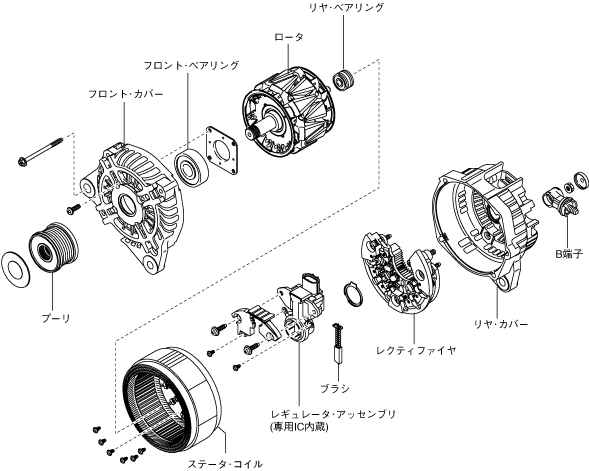 リヤ・ベアリング

ロータ

フロント・ベアリング

フロント・カバー

B端子

プーリ

リヤ・カバー

レクティファイヤ

ブラシ

レギュレータ・アッセンブリ
(専用IC内蔵)

ステータ・コイル