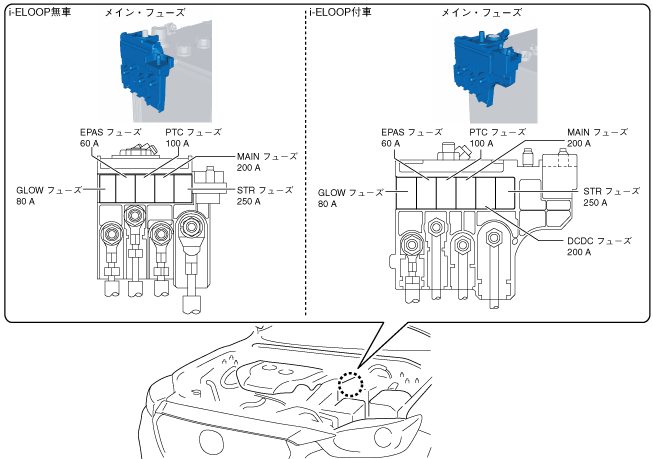 i-ELOOP無車

メイン・フューズ

EPAS フューズ
60 A

PTC フューズ
100 A

MAIN フューズ
200 A

GLOW フューズ
80 A

STR フューズ
250 A

i-ELOOP付車

メイン・フューズ

EPAS フューズ
60 A

PTC フューズ
100 A

MAIN フューズ
200 A

GLOW フューズ
80 A

STR フューズ
250 A

DCDC フューズ
200 A