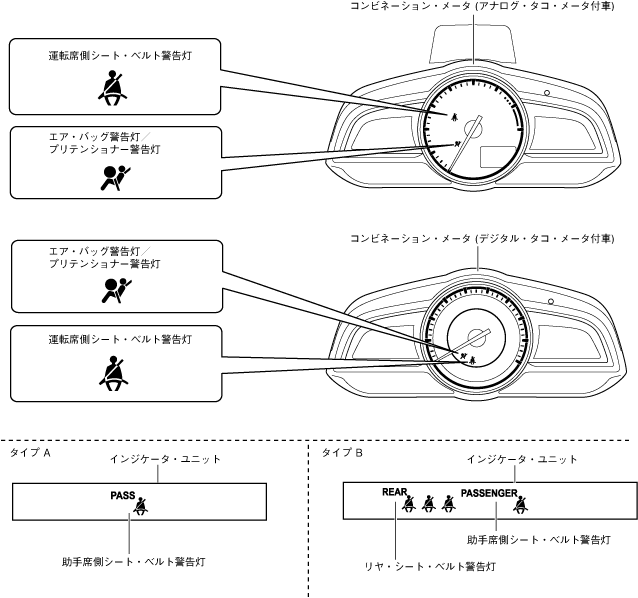 コンビネーション・メータ (アナログ・タコ・メータ付車)

運転席側シート・ベルト警告灯

エア・バッグ警告灯／プリテンショナー警告灯

コンビネーション・メータ (デジタル・タコ・メータ付車)

エア・バッグ警告灯／プリテンショナー警告灯

運転席側シート・ベルト警告灯

タイプ A

インジケータ・ユニット

PASS

助手席側シート・ベルト警告灯

タイプ B

インジケータ・ユニット

REAR

PASSENGER

助手席側シート・ベルト警告灯

リヤ・シート・ベルト警告灯