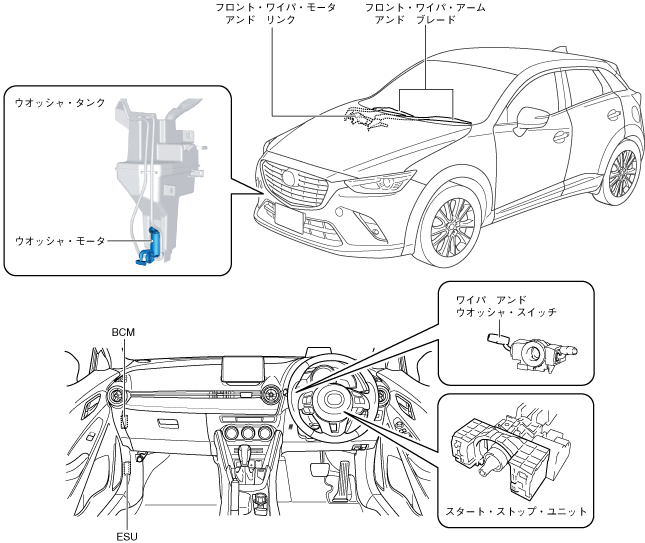 フロント・ワイパ・モータ
アンド リンク

フロント・ワイパ・アーム
アンド ブレード

ウオッシャ・タンク

ウオッシャ・モータ

ワイパ アンド
ウオッシャ・スイッチ

BCM

スタート・ストップ・ユニット

ESU