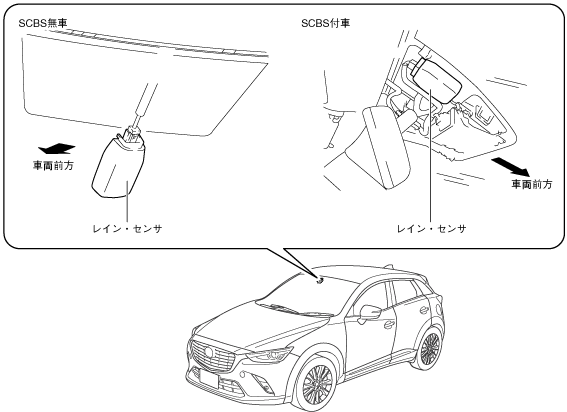 SCBS無車

車両前方

レイン・センサ

SCBS付車

車両前方

レイン・センサ