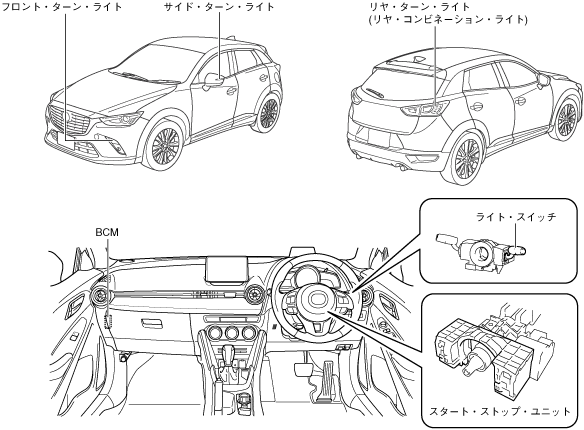 フロント・ターン・ライト

サイド・ターン・ライト

リヤ・ターン・ライト
(リヤ・コンビネーション・ライト)

BCM

ライト・スイッチ

スタート・ストップ・ユニット