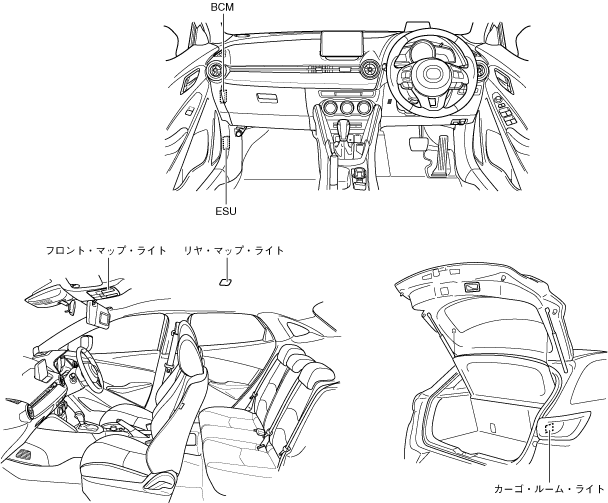 BCM

ESU

フロント・マップ・ライト

リヤ・マップ・ライト

カーゴ・ルーム・ライト