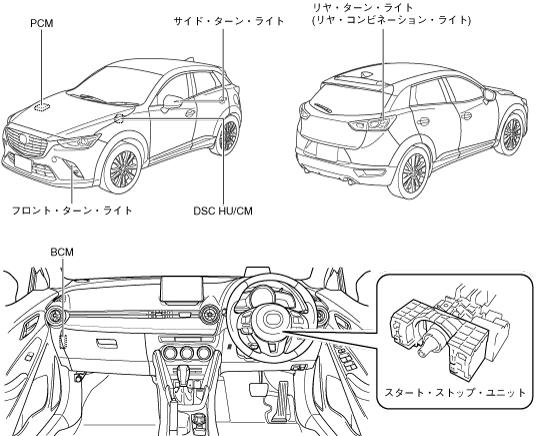 PCM

サイド・ターン・ライト

リヤ・ターン・ライト
(リヤ・コンビネーション・ライト)

フロント・ターン・ライト

DSC HU/CM

BCM

スタート・ストップ・ユニット