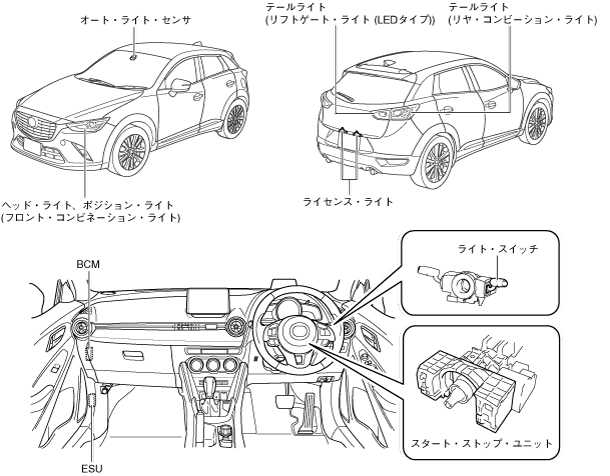 オート・ライト・センサ

テールライト
(リフトゲート・ライト (LEDタイプ))

テールライト
(リヤ・コンビーション・ライト)

ヘッド・ライト、ポジション・ライト
(フロント・コンビネーション・ライト)

ライセンス・ライト

BCM

ライト・スイッチ

スタート・ストップ・ユニット

ESU