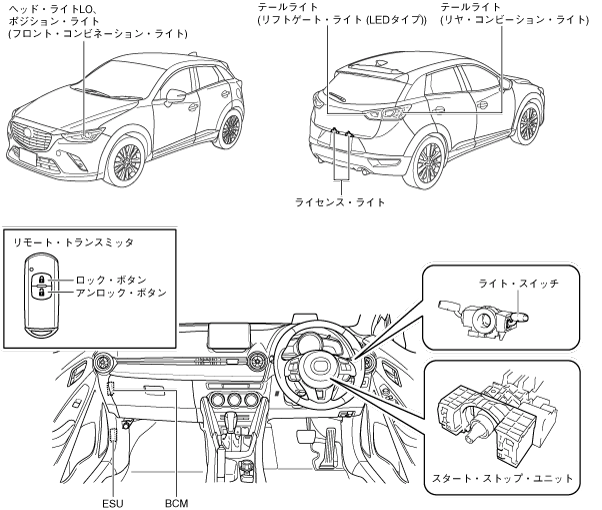 ヘッド・ライトLO、
ポジション・ライト
(フロント・コンビネーション・ライト)

テールライト
(リフトゲート・ライト (LEDタイプ))

テールライト
(リヤ・コンビーション・ライト)

ライセンス・ライト

リモート・トランスミッタ

ロック・ボタン
アンロック・ボタン

ライト・スイッチ

スタート・ストップ・ユニット

ESU
BCM