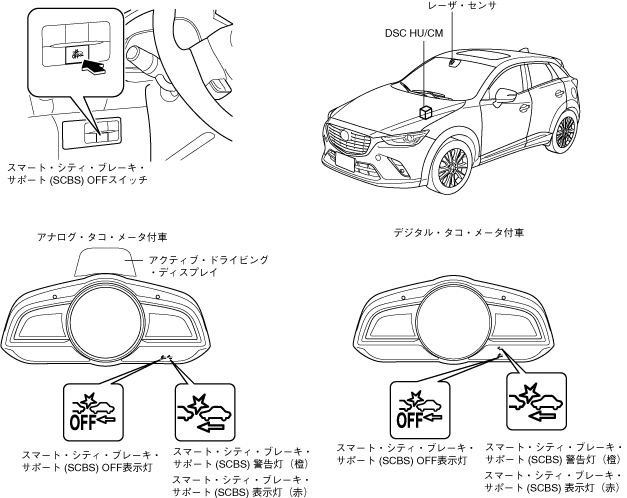 レーザ・センサ

DSC HU/CM

スマート・シティ・ブレーキ・サポート (SCBS) OFFスイッチ

アナログ・タコ・メータ付車

アクティブ・ドライビング・ディスプレイ

OFF

スマート・シティ・ブレーキ・サポート (SCBS) OFF表示灯

スマート・シティ・ブレーキ・サポート (SCBS) 警告灯（橙）

スマート・シティ・ブレーキ・サポート (SCBS) 表示灯（赤）

デジタル・タコ・メータ付車

OFF

スマート・シティ・ブレーキ・サポート (SCBS) OFF表示灯

スマート・シティ・ブレーキ・サポート (SCBS) 警告灯（橙）

スマート・シティ・ブレーキ・サポート (SCBS) 表示灯（赤）