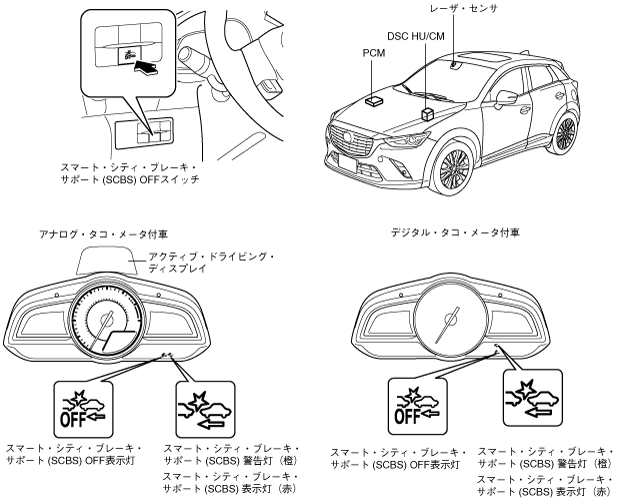 スマート・シティ・ブレーキ・サポート (SCBS) OFFスイッチ

レーザ・センサ

DSC HU/CM

PCM

アナログ・タコ・メータ付車

アクティブ・ドライビング・ディスプレイ

OFF

スマート・シティ・ブレーキ・サポート (SCBS) OFF表示灯

スマート・シティ・ブレーキ・サポート (SCBS) 警告灯（橙）

スマート・シティ・ブレーキ・サポート (SCBS) 表示灯（赤）

デジタル・タコ・メータ付車

OFF

スマート・シティ・ブレーキ・サポート (SCBS) OFF表示灯

スマート・シティ・ブレーキ・サポート (SCBS) 警告灯（橙）

スマート・シティ・ブレーキ・サポート (SCBS) 表示灯（赤）