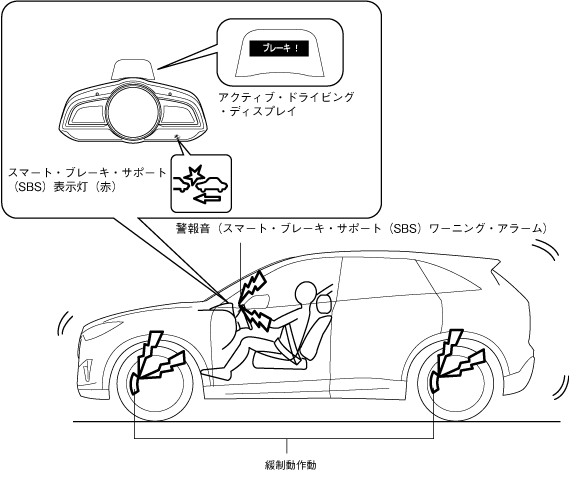 ブレーキ！

アクティブ・ドライビング・ディスプレイ

スマート・ブレーキ・サポート（SBS）表示灯（赤）

警報音（スマート・ブレーキ・サポート（SBS）ワーニング・アラーム）

緩制動作動