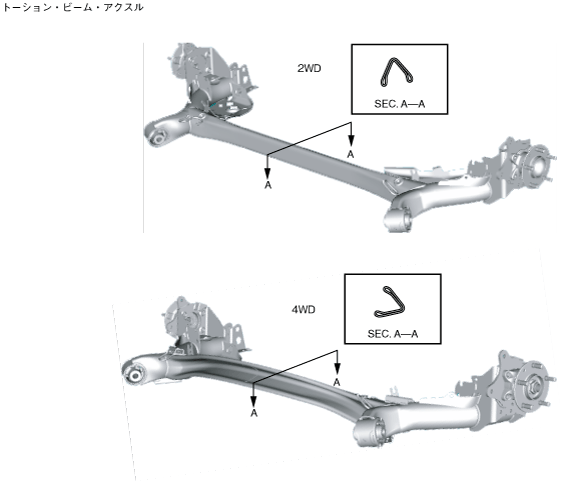 トーション・ビーム・アクスル

2WD

SEC. A—A

A

A

4WD

SEC. A—A

A

A