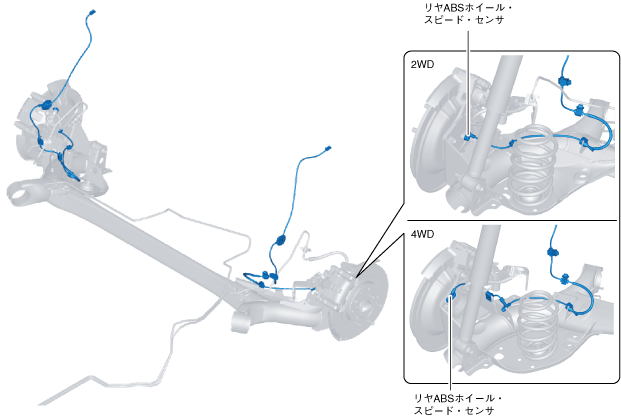 リヤABSホイール・スピード・センサ

2WD

4WD

リヤABSホイール・スピード・センサ