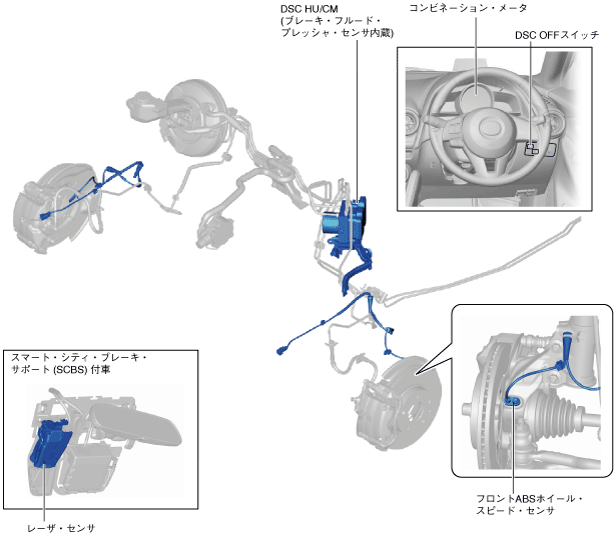 DSC HU/CM
(ブレーキ・フルード・プレッシャ・センサ内蔵)

コンビネーション・メータ

DSC OFFスイッチ

スマート・シティ・ブレーキ・サポート (SCBS) 付車

レーザ・センサ

フロントABSホイール・スピード・センサ