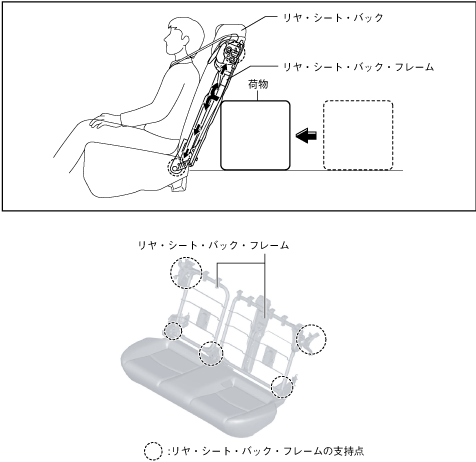 リヤ・シート・バック

リヤ・シート・バック・フレーム

荷物

リヤ・シート・バック・フレーム

:リヤ・シート・バック・フレームの支持点