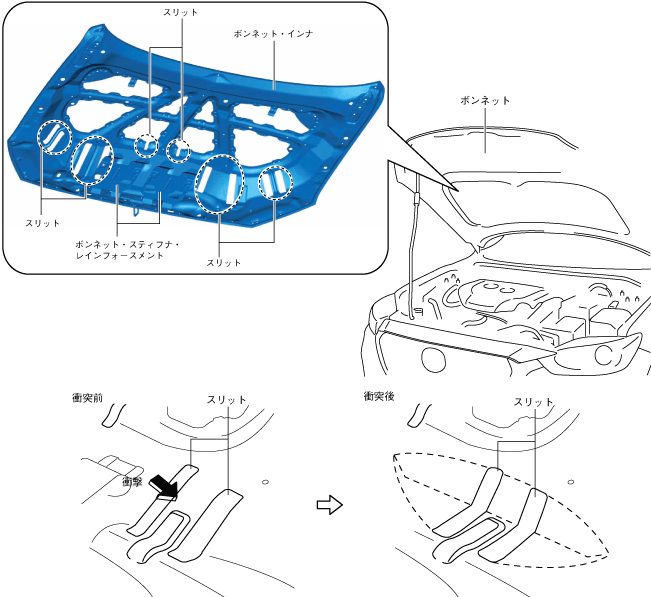 スリット
ボンネット・インナ
ボンネット
スリット
ボンネット・スティフナ・レインフォースメント
スリット
衝突前
スリット
衝撃
衝突後
スリット