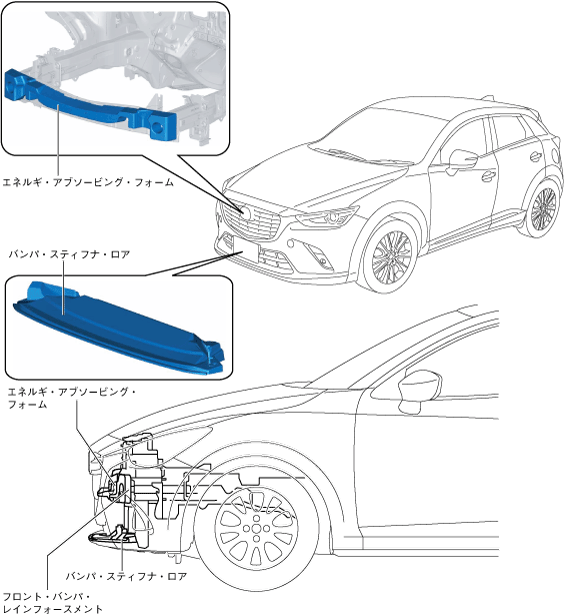 エネルギ・アブソービング・フォーム

バンパ・スティフナ・ロア

エネルギ・アブソービング・フォーム

バンパ・スティフナ・ロア

フロント・バンパ・レインフォースメント