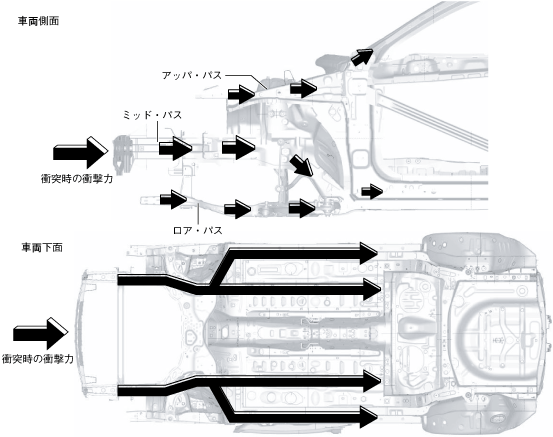 車両側面

アッパ・パス

ミッド・パス

衝突時の衝撃力

ロア・パス

車両下面

衝突時の衝撃力