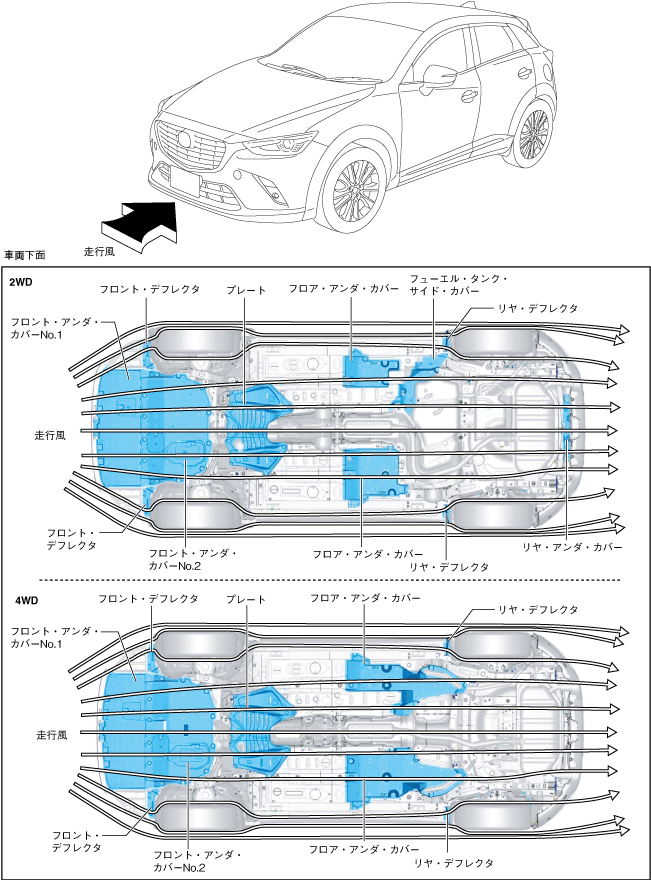 走行風

車両下面

2WD

フロント・デフレクタ

プレート

フロア・アンダ・カバー

フューエル・タンク・サイド・カバー

リヤ・デフレクタ

フロント・アンダ・カバーNo.1

走行風

フロント・デフレクタ

フロント・アンダ・カバーNo.2

フロア・アンダ・カバー

リヤ・デフレクタ

リヤ・アンダ・カバー

4WD

フロント・デフレクタ

プレート

フロア・アンダ・カバー

リヤ・デフレクタ

フロント・アンダ・カバーNo.1

走行風

フロント・デフレクタ

フロント・アンダ・カバーNo.2

フロア・アンダ・カバー

リヤ・デフレクタ