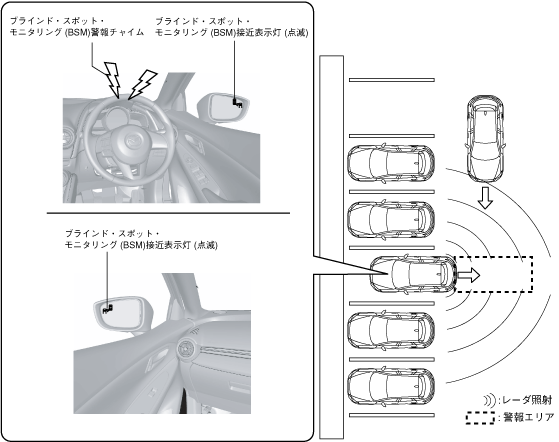 ブラインド・スポット・モニタリング (BSM)警報チャイム

ブラインド・スポット・モニタリング (BSM)接近表示灯 (点滅)

ブラインド・スポット・モニタリング (BSM)接近表示灯 (点滅)

:レーダ照射

:警報エリア