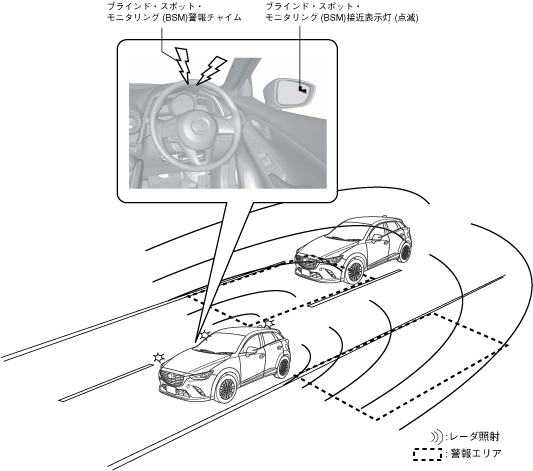 ブラインド・スポット・モニタリング (BSM)警報チャイム

ブラインド・スポット・モニタリング (BSM)接近表示灯 (点滅)

:レーダ照射

:警報エリア