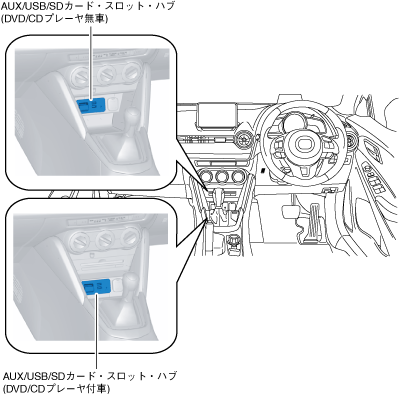 AUX/USB/SDカード・スロット・ハブ
(DVD/CDプレーヤ無車)

AUX/USB/SDカード・スロット・ハブ
(DVD/CDプレーヤ付車)