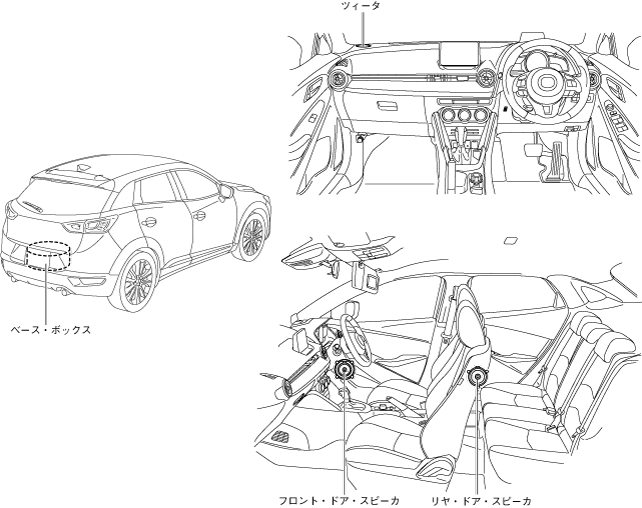 ツィータ

ベース・ボックス

フロント・ドア・スピーカ

リヤ・ドア・スピーカ