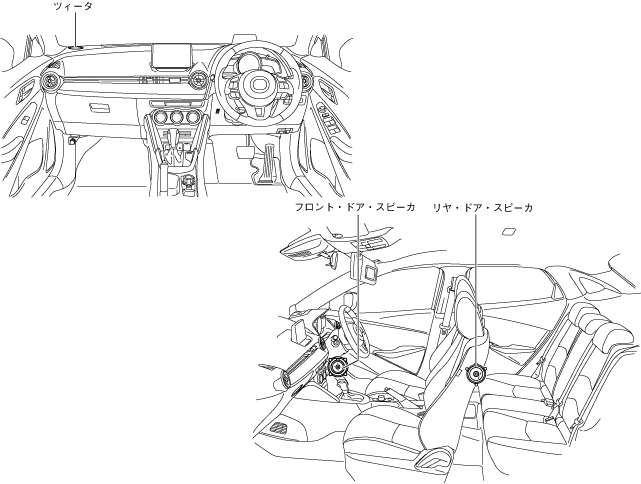 ツィータ

フロント・ドア・スピーカ

リヤ・ドア・スピーカ