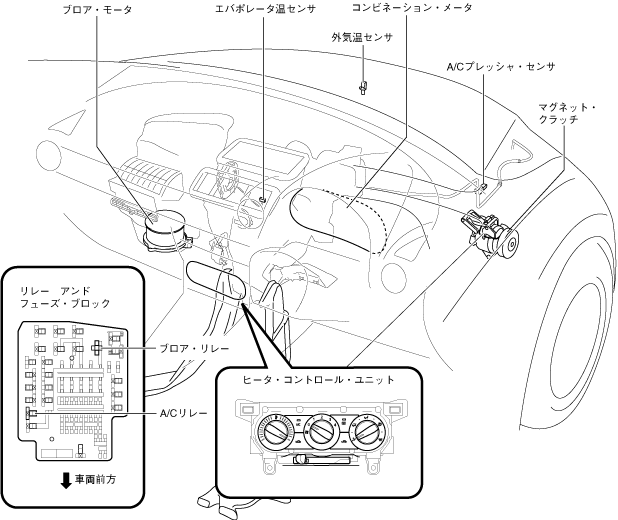 ブロア・モータ
エバポレータ温センサ
コンビネーション・メータ
外気温センサ
A/Cプレッシャ・センサ
マグネット・クラッチ
リレー　アンド
フューズ・ブロック
ブロア・リレー
A/Cリレー
車両前方
ヒータ・コントロール・ユニット