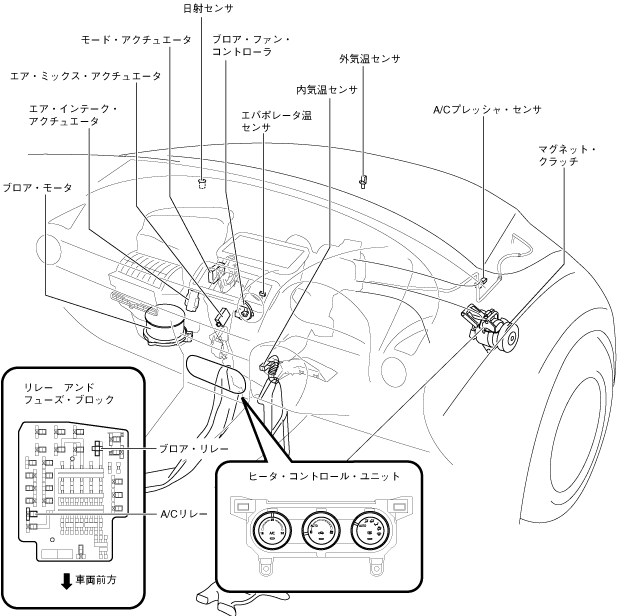 日射センサ

モード・アクチュエータ

ブロア・ファン・コントローラ

外気温センサ

エア・ミックス・アクチュエータ

内気温センサ

エア・インテーク・アクチュエータ

エバポレータ温センサ

A/Cプレッシャ・センサ

マグネット・クラッチ

ブロア・モータ

リレー　アンド
フューズ・ブロック

ブロア・リレー

A/Cリレー

車両前方

ヒータ・コントロール・ユニット