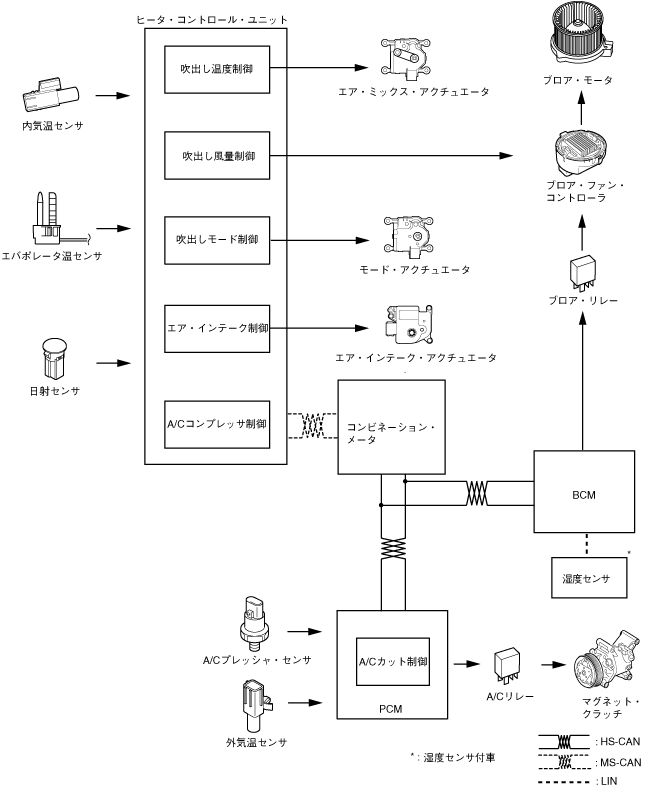 ヒータ・コントロール・ユニット

吹出し温度制御

吹出し風量制御

吹出しモード制御

エア・インテーク制御

A/Cコンプレッサ制御

内気温センサ

エバポレータ温センサ

日射センサ

エア・ミックス・アクチュエータ

モード・アクチュエータ

エア・インテーク・アクチュエータ

ブロア・モータ

ブロア・ファン・コントローラ

ブロア・リレー

コンビネーション・メータ

BCM

湿度センサ

*

A/Cプレッシャ・センサ

外気温センサ

A/Cカット制御

PCM

A/Cリレー

マグネット・クラッチ

*：湿度センサ付車

: HS-CAN

: MS-CAN

: LIN