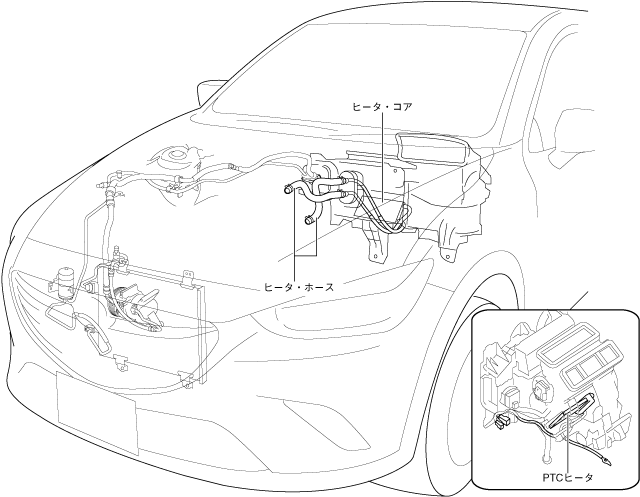 ヒータ・コア

ヒータ・ホース

PTCヒータ