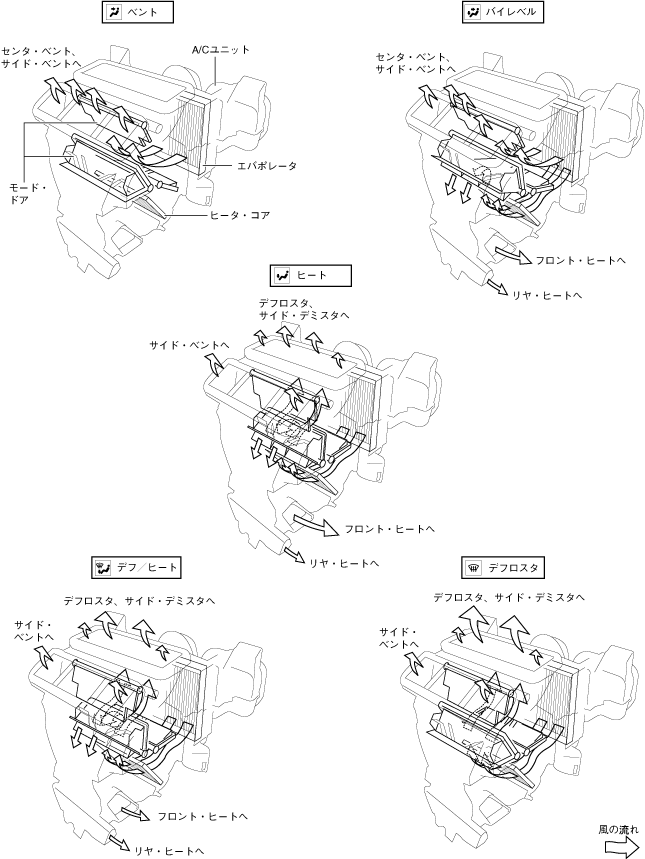 ベント

センタ・ベント、サイド・ベントへ

A/Cユニット

エバポレータ

モード・ドア

ヒータ・コア

バイレベル

センタ・ベント、サイド・ベントへ

フロント・ヒートへ

リヤ・ヒートへ

ヒート

デフロスタ、サイド・デミスタへ

サイド・ベントへ

フロント・ヒートへ

リヤ・ヒートへ

デフ／ヒート

デフロスタ、サイド・デミスタへ

サイド・ベントへ

フロント・ヒートへ

リヤ・ヒートへ

デフロスタ

デフロスタ、サイド・デミスタへ

サイド・ベントへ

風の流れ