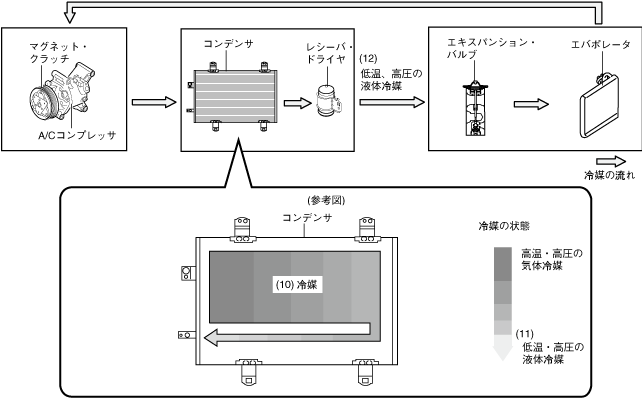 マグネット・クラッチ

A/Cコンプレッサ

コンデンサ

レシーバ・ドライヤ

(12) 低温、高圧の液体冷媒

エキスパンション・バルブ

エバポレータ

冷媒の流れ

(参考図)

コンデンサ

(10) 冷媒

冷媒の状態

高温・高圧の気体冷媒

(11) 低温・高圧の液体冷媒