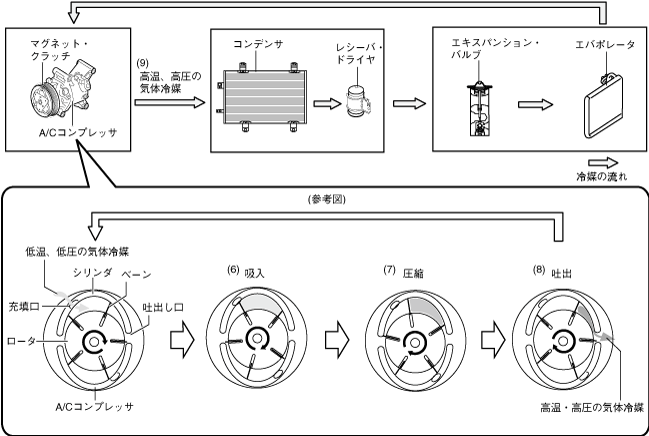 マグネット・クラッチ

A/Cコンプレッサ

(9)
高温、高圧の気体冷媒

コンデンサ

レシーバ・ドライヤ

エキスパンション・バルブ

エバポレータ

冷媒の流れ

(参考図)

低温、低圧の気体冷媒

シリンダ

ベーン

充填口

吐出し口

ロータ

A/Cコンプレッサ

(6) 吸入

(7) 圧縮

(8) 吐出

高温・高圧の気体冷媒