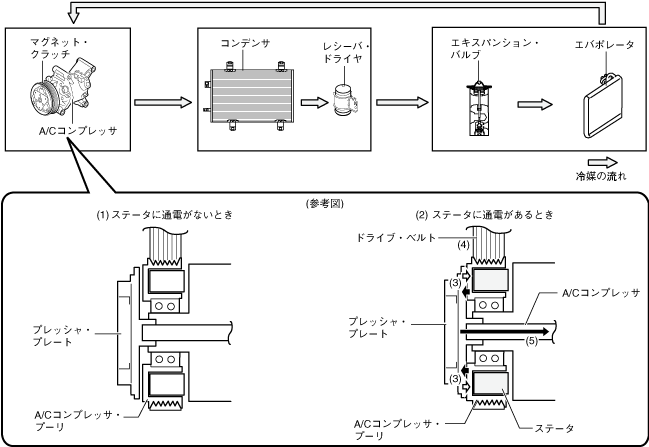 マグネット・クラッチ

A/Cコンプレッサ

コンデンサ

レシーバ・ドライヤ

エキスパンション・バルブ

エバポレータ

冷媒の流れ

(参考図)

(1) ステータに通電がないとき

プレッシャ・プレート

A/Cコンプレッサ・プーリ

(2) ステータに通電があるとき

ドライブ・ベルト

(4)

(3)

A/Cコンプレッサ

プレッシャ・プレート

(5)

(3)

A/Cコンプレッサ・プーリ

ステータ