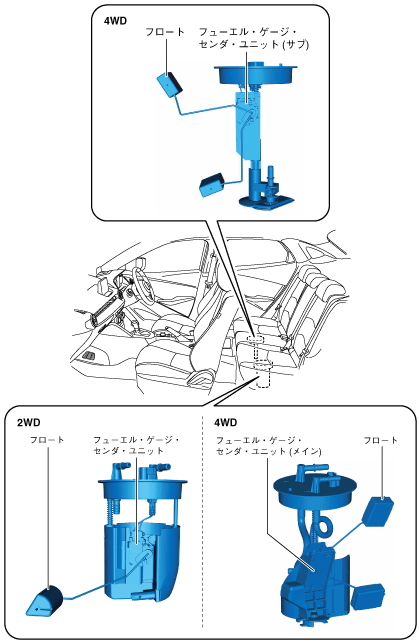 4WD

フロート

フューエル・ゲージ・センダ・ユニット (サブ)

2WD

フロート

フューエル・ゲージ・センダ・ユニット

4WD

フューエル・ゲージ・センダ・ユニット (メイン)

フロート