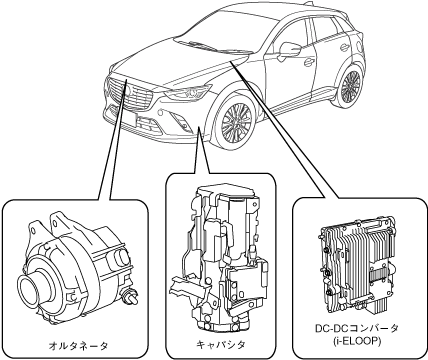 オルタネータ

キャパシタ

DC-DCコンバータ
(i-ELOOP)