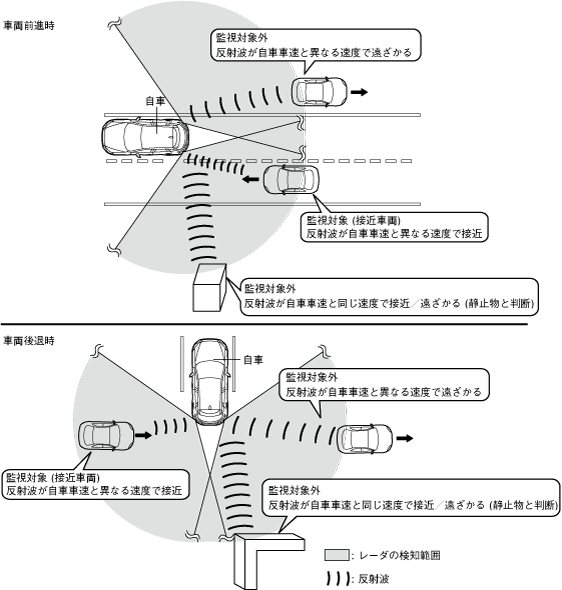 車両前進時

監視対象外
反射波が自車車速と異なる速度で遠ざかる

自車

監視対象 (接近車両)
反射波が自車車速と異なる速度で接近

監視対象外
反射波が自車車速と同じ速度で接近／遠ざかる (静止物と判断)

車両後退時

自車

監視対象外
反射波が自車車速と異なる速度で遠ざかる

監視対象 (接近車両)
反射波が自車車速と異なる速度で接近

監視対象外
反射波が自車車速と同じ速度で接近／遠ざかる (静止物と判断)

: レーダの検知範囲

: 反射波