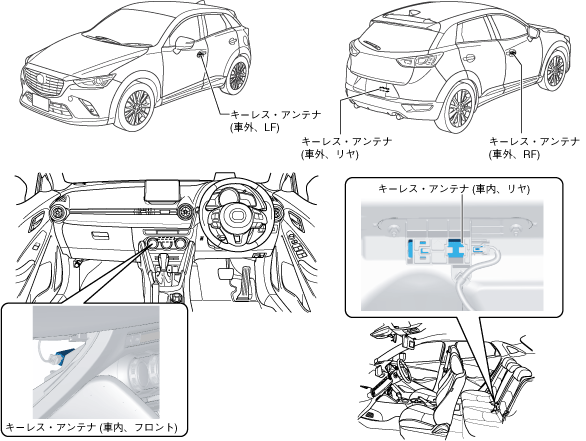 キーレス・アンテナ
(車外、LF)

キーレス・アンテナ
(車外、リヤ)

キーレス・アンテナ
(車外、RF)

キーレス・アンテナ (車内、リヤ)

キーレス・アンテナ (車内、フロント)