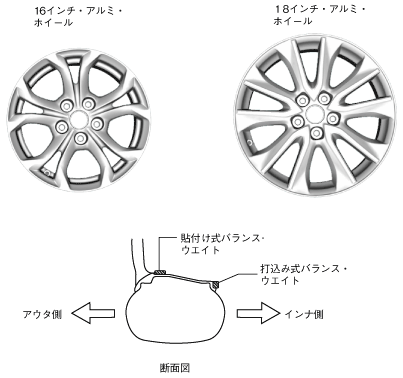 16インチ・アルミ・ホイール

18インチ・アルミ・ホイール

貼付け式バランス・ウエイト

打込み式バランス・ウエイト

アウタ側

インナ側

断面図