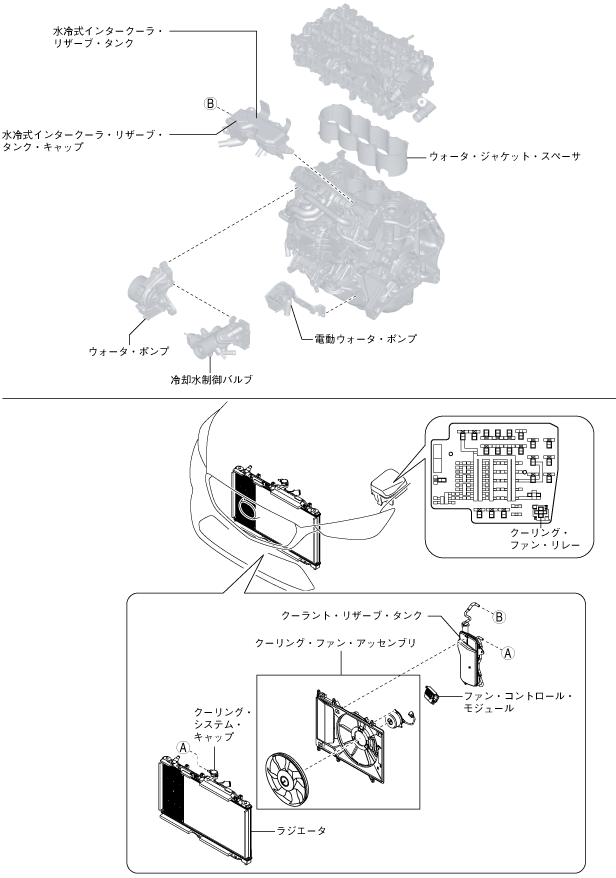 水冷式インタークーラ・リザーブ・タンク

B

水冷式インタークーラ・リザーブ・タンク・キャップ

ウォータ・ジャケット・スペーサ

ウォータ・ポンプ

冷却水制御バルブ

電動ウォータ・ポンプ

クーリング・ファン・リレー

クーラント・リザーブ・タンク

B

A

クーリング・ファン・アッセンブリ

ファン・コントロール・モジュール

クーリング・システム・キャップ

A

ラジエータ