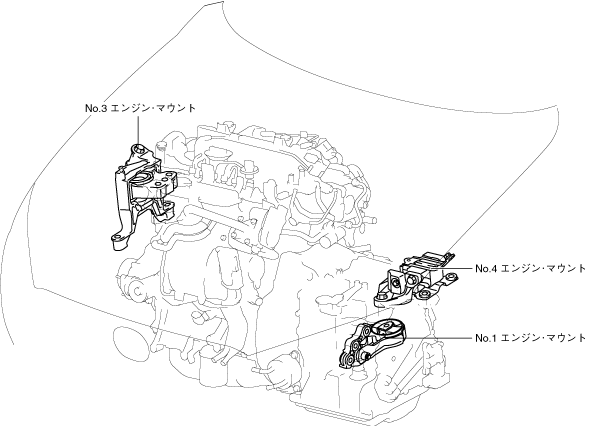 No.3 エンジン･マウント

No.4 エンジン･マウント

No.1 エンジン･マウント