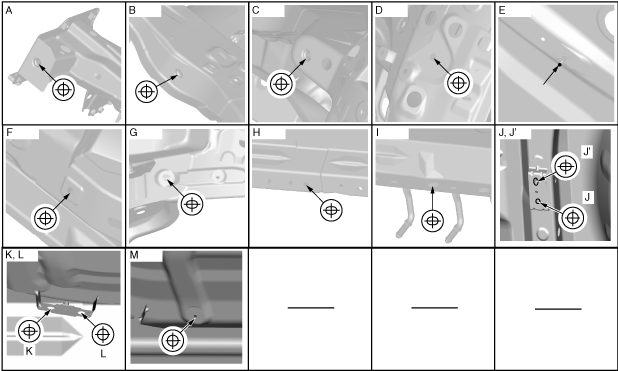 A

B

C

D

E

F

G

H

I

J, J'

J'

J

K, L

K

L

M