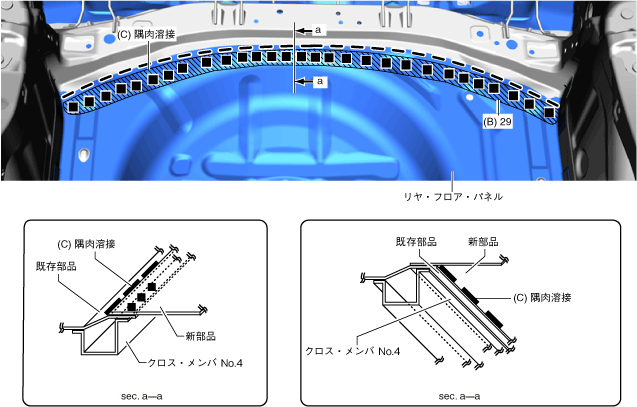 (C) 隅肉溶接

a

a

(B) 29

リヤ・フロア・パネル

(C) 隅肉溶接

既存部品

新部品

クロス・メンバ No.4

sec. a—a

既存部品

新部品

(C) 隅肉溶接

クロス・メンバ No.4

sec. a—a