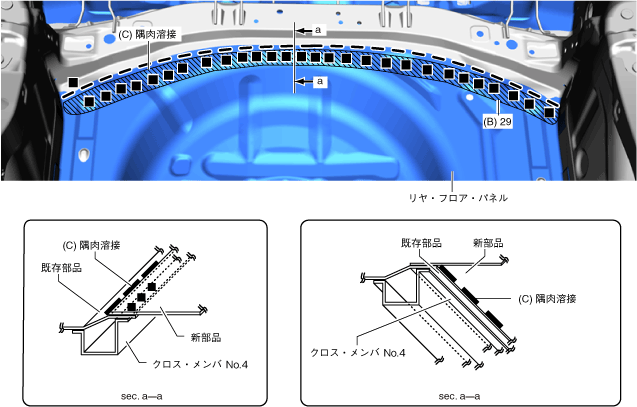 (C) 隅肉溶接
a
a
(B) 29
リヤ・フロア・パネル

(C) 隅肉溶接
既存部品
新部品
クロス・メンバ No.4
sec. a—a

既存部品
新部品
(C) 隅肉溶接
クロス・メンバ No.4
sec. a—a